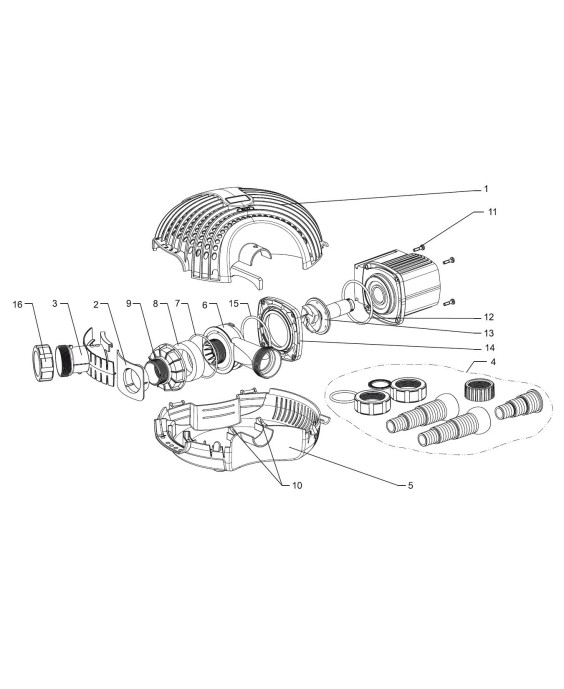 1
11
16
3
2
9
8
7
6
15
12
13
14
4
10
5