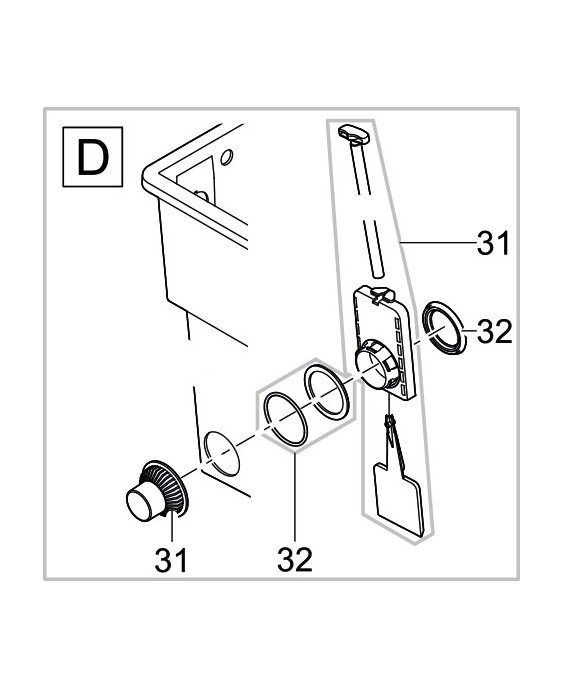 D

31

32

31

32