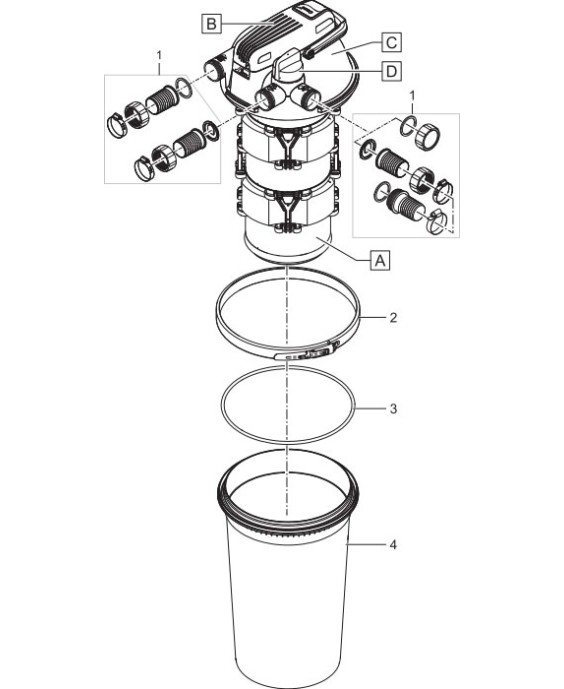 B
C
D
1
1
A
2
3
4