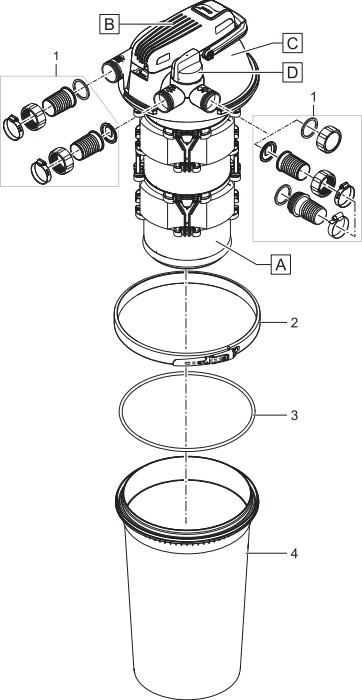 B
C
D
1
1
A
2
3
4